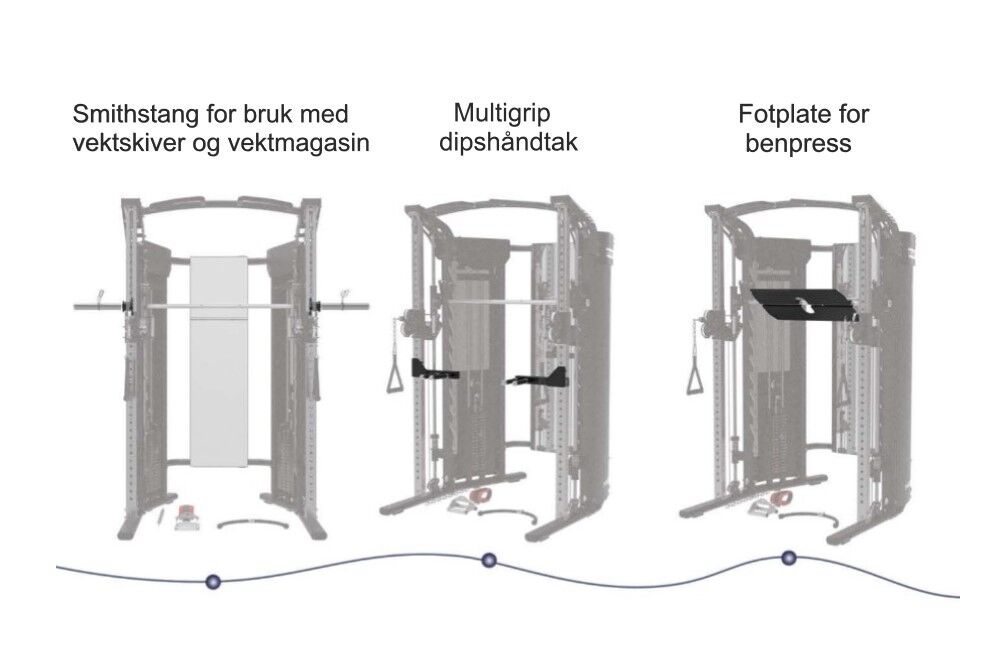 Smithstang for bruk med vektskiver og vektmagasin

Multigrip dipshåndtak

Fotplate for benpress